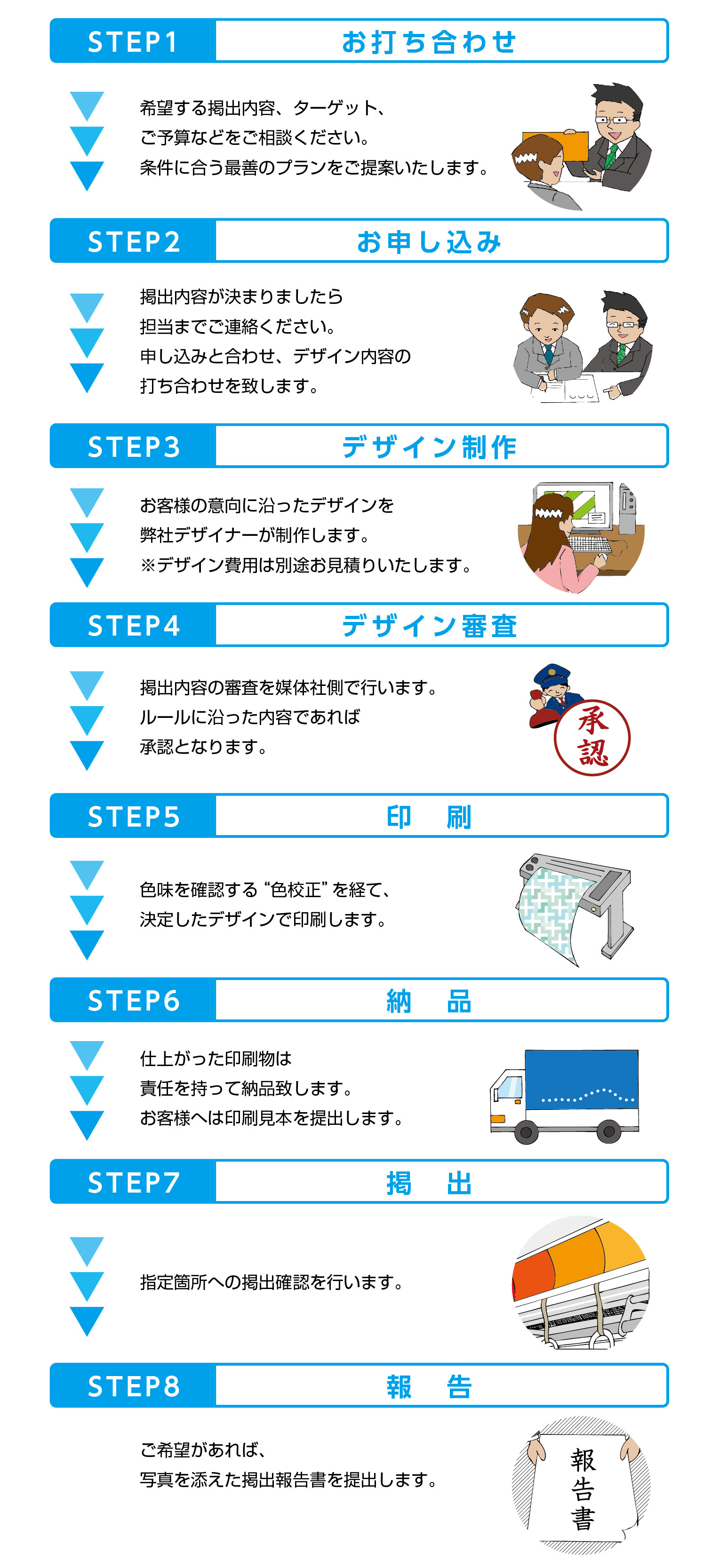 STEP1 お打ち合わせ

希望する掲出内容、ターゲット、
ご予算などをご相談ください。
条件に合う最善のプランをご提案いたします。

STEP2 お申し込み

掲出内容が決まりましたら
担当までご連絡ください。
申し込みと合わせ、デザイン内容の
打ち合わせを致します。

STEP3 デザイン制作

お客様の意向に沿ったデザインを
弊社デザイナーが制作します。
※デザイン費用は別途お見積りいたします。

STEP4 デザイン審査

掲出内容の審査を媒体社側で行います。
ルールに沿った内容であれば
承認となります。

承認

STEP5 印 刷

色味を確認する“色校正”を経て、
決定したデザインで印刷します。

STEP6 納 品

仕上がった印刷物は
責任を持って納品致します。
お客様へは印刷見本を提出します。

STEP7 掲 出

指定箇所への掲出確認を行います。

STEP8 報 告

ご希望があれば、
写真を添えた掲出報告書を提出します。

報告書